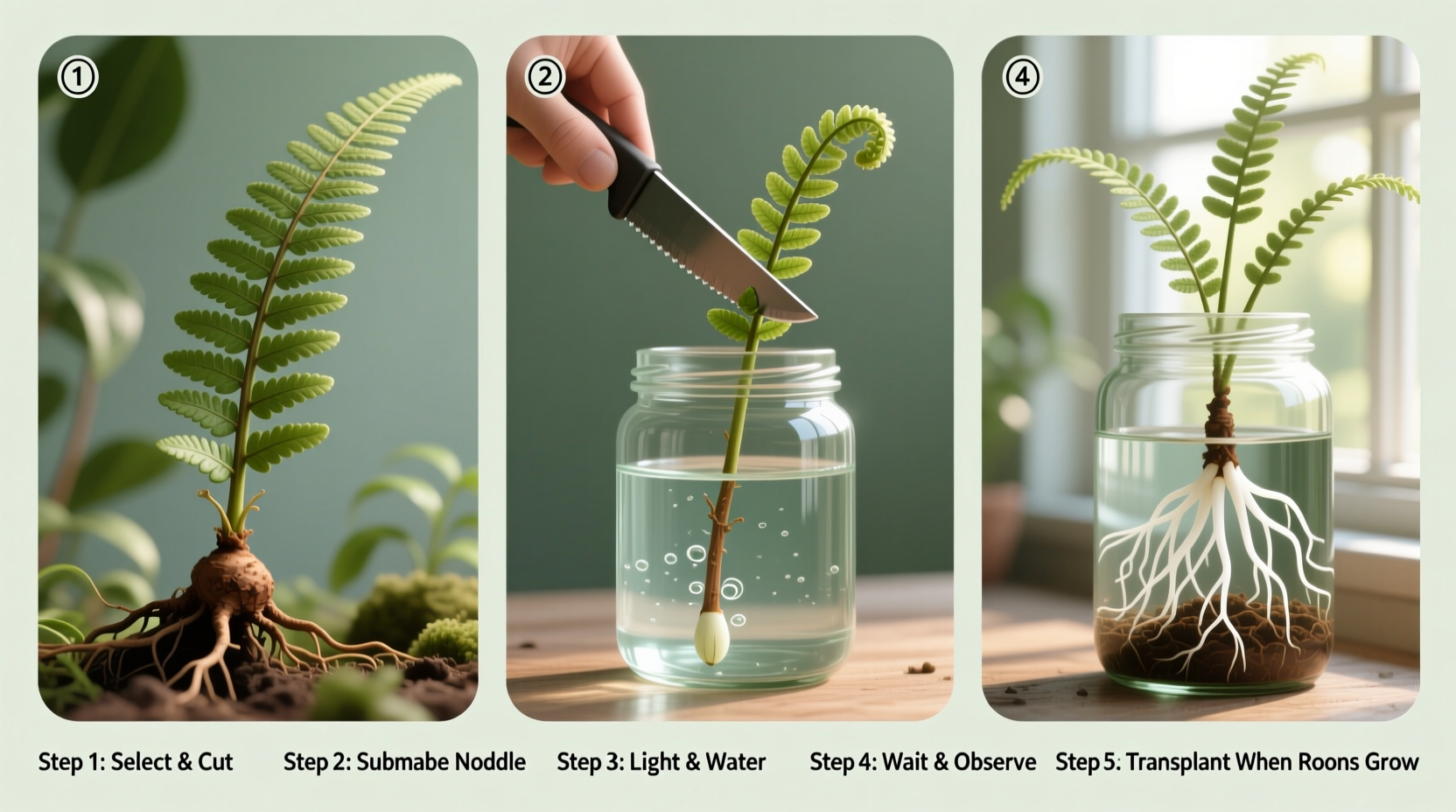 ①

②

④

Step 1: Select & Cut Step 2: Submabe Noddle Step 3: Light & Water Step 4: Wait & Observe Step 5: Transplant When Roons Grow