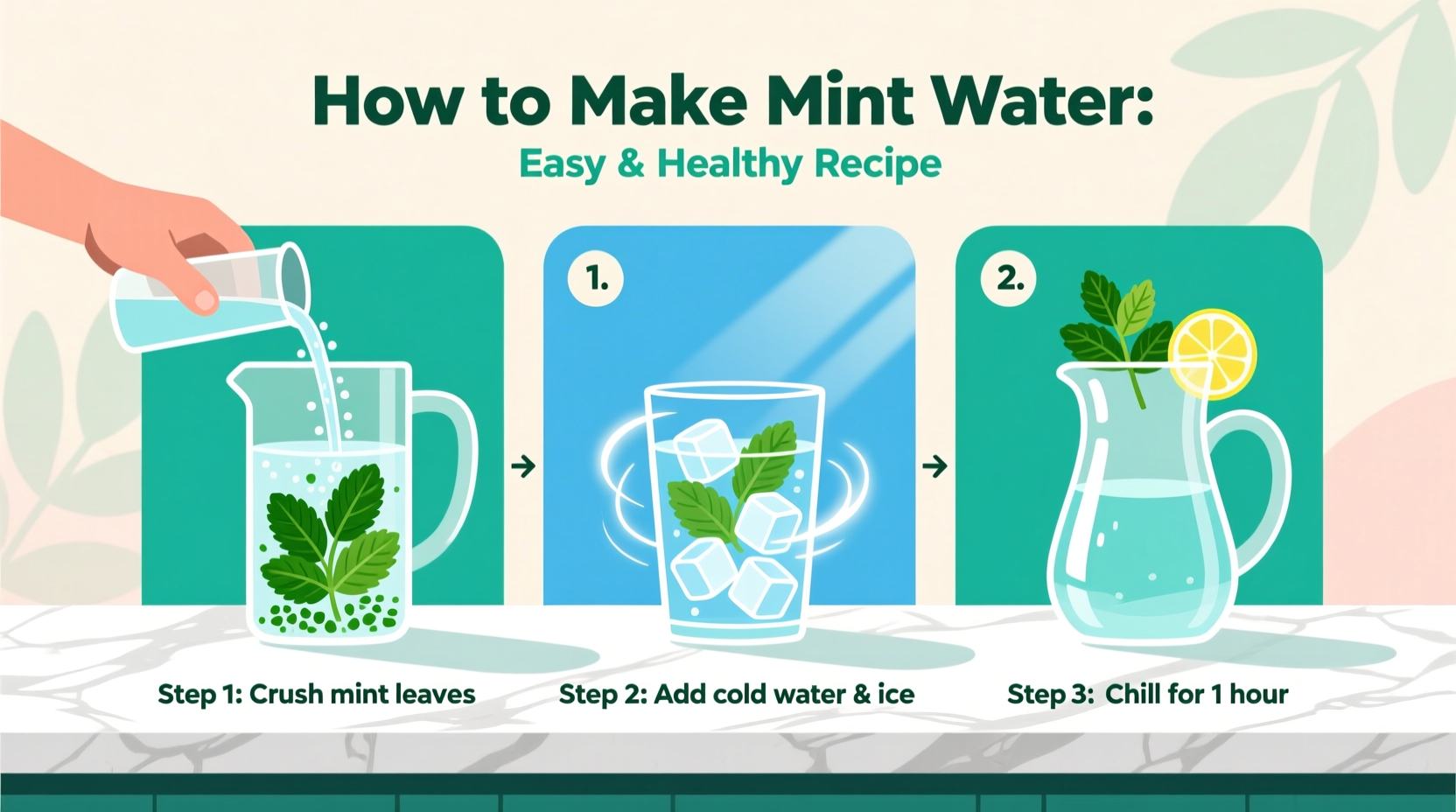 How to Make Mint Water:
Easy & Healthy Recipe

1.

2.

Step 1: Crush mint leaves

Step 2: Add cold water & ice

Step 3: Chill for 1 hour